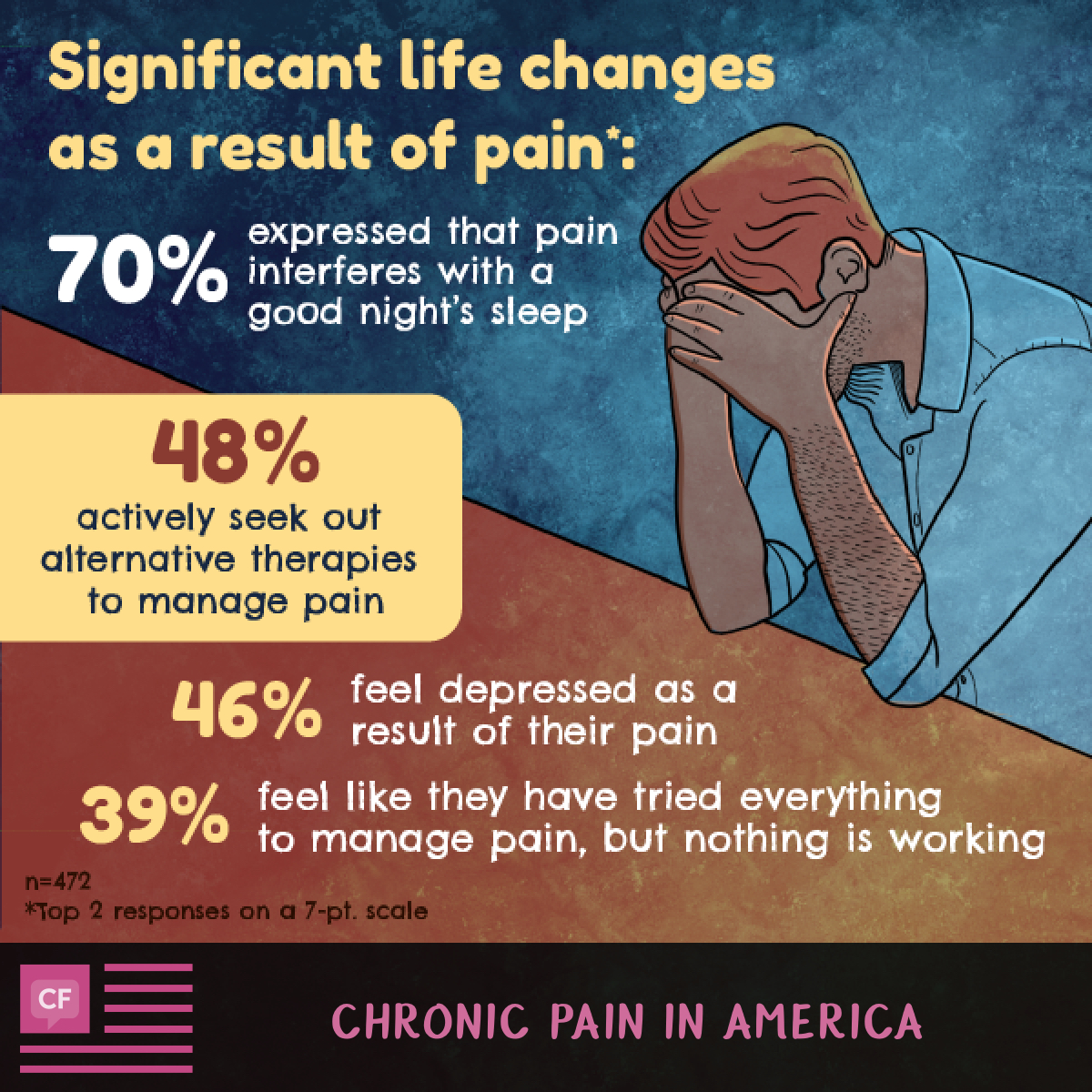 Significant life changes as a result of pain*:

70% expressed that pain interferes with a good night's sleep

48% actively seek out alternative therapies to manage pain

46% feel depressed as a result of their pain

39% feel like they have tried everything to manage pain, but nothing is working

n=472
*Top 2 responses on a 7-pt. scale

CF

CHRONIC PAIN IN AMERICA