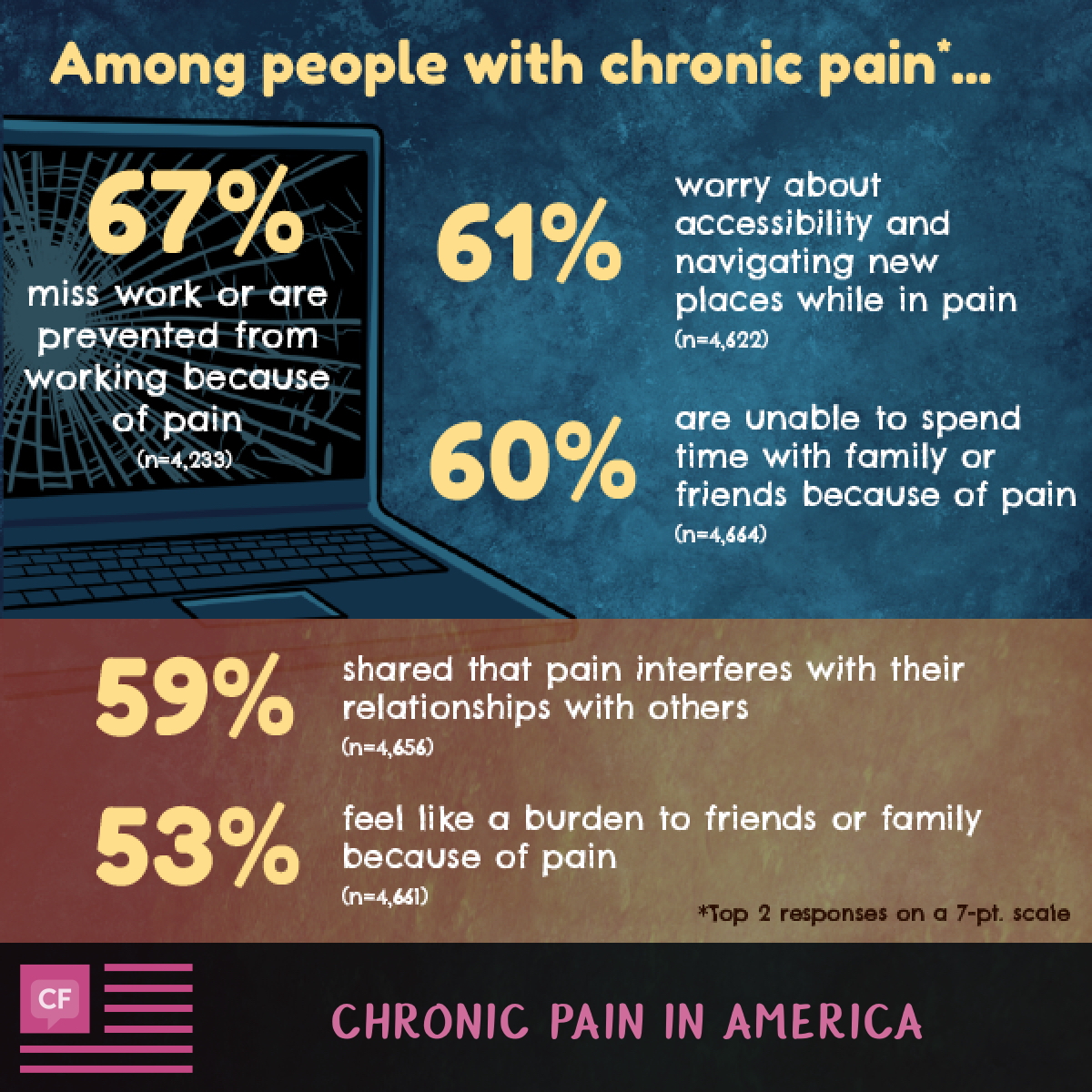 Among people with chronic pain*...

67%
miss work or are prevented from working because of pain
(n=4,233)

61%
worry about accessibility and navigating new places while in pain
(n=4,622)

60%
are unable to spend time with family or friends because of pain
(n=4,664)

59%
shared that pain interferes with their relationships with others
(n=4,656)

53%
feel like a burden to friends or family because of pain
(n=4,661)

*Top 2 responses on a 7-pt. scale

CF

CHRONIC PAIN IN AMERICA