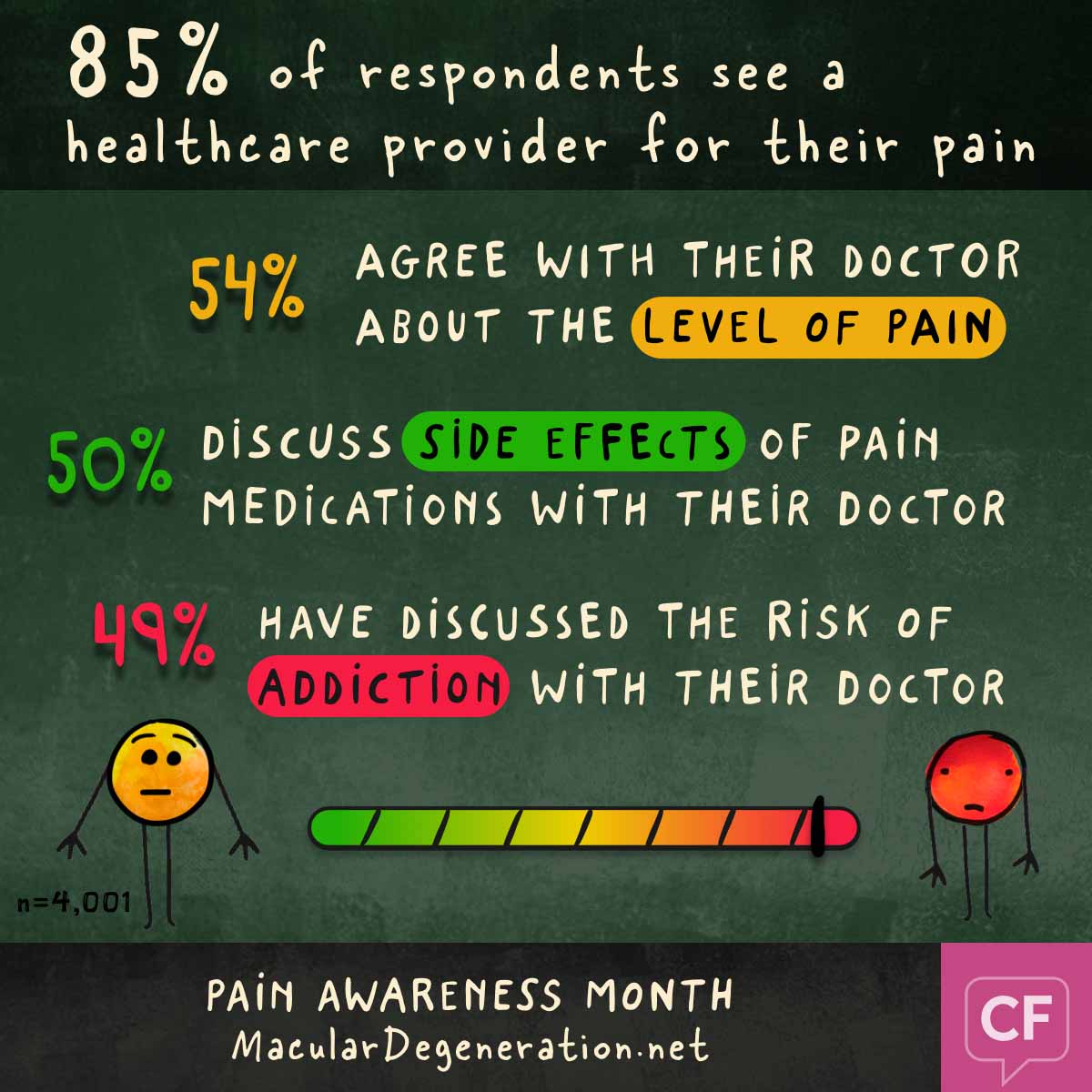 85% of respondents see a healthcare provider for their pain

54% AGREE WITH THEIR DOCTOR ABOUT THE LEVEL OF PAIN

50% DISCUSS SIDE EFFECTS OF PAIN MEDICATIONS WITH THEIR DOCTOR

49% HAVE DISCUSSED THE RISK OF ADDICTION WITH THEIR DOCTOR

n=4,001

PAIN AWARENESS MONTH
MacularDegeneration.net

CF